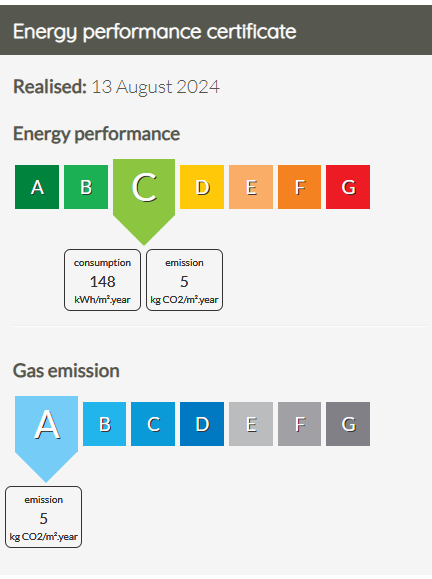 Energy performance certificate

Realised: 13 August 2024

Energy performance

A B C D E F G

consumption
148
kWh/m².year

emission
5
kg CO2/m².year

Gas emission

A B C D E F G

emission
5
kg CO2/m².year