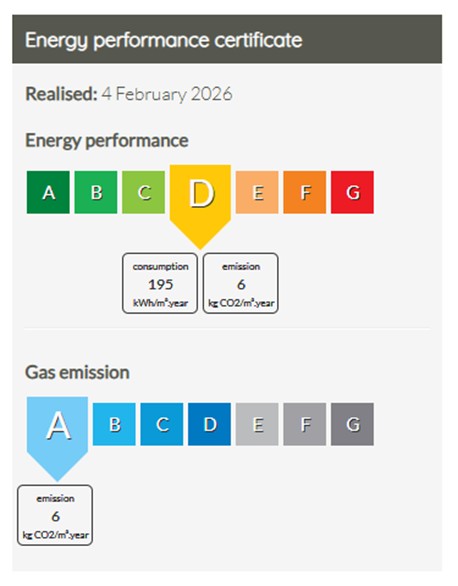 Energy performance certificate

**Realised:** 4 February 2026

**Energy performance**

A B C D E F G

consumption
195
kWh/m².year

emission
6
kg CO2/m².year

**Gas emission**

A B C D E F G

emission
6
kg CO2/m².year