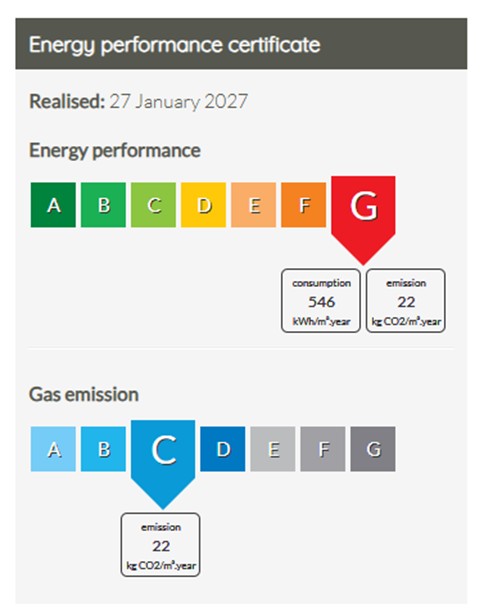 Energy performance certificate

Realised: 27 January 2027

Energy performance

A B C D E F G

consumption
546
kWh/m².year

emission
22
kg CO2/m².year

Gas emission

A B C D E F G

emission
22
kg CO2/m².year