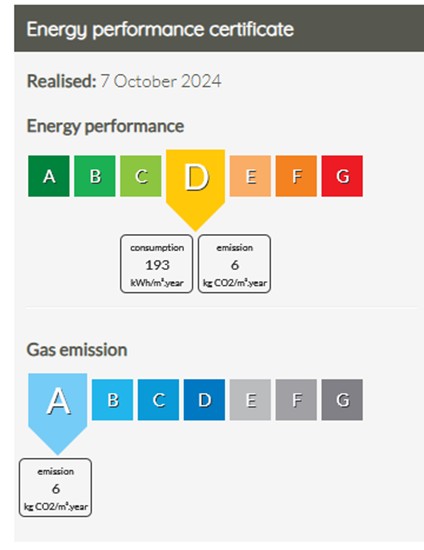 Energy performance certificate

Realised: 7 October 2024

Energy performance

A B C D E F G

consumption
193
kWh/m².year

emission
6
kg CO2/m².year

Gas emission

A B C D E F G

emission
6
kg CO2/m².year