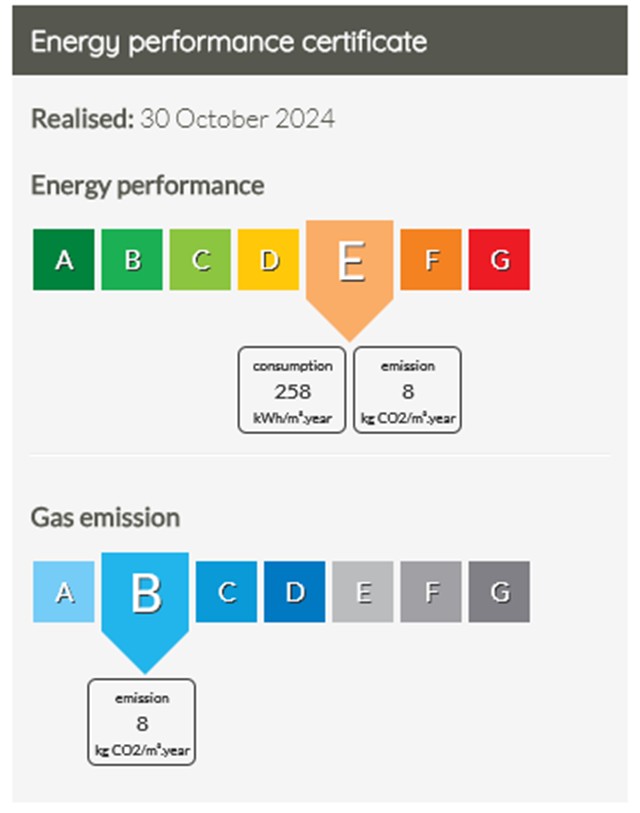 Energy performance certificate

Realised: 30 October 2024

Energy performance

A B C D E F G

consumption
258
kWh/m².year

emission
8
kg CO2/m².year

Gas emission

A B C D E F G

emission
8
kg CO2/m².year