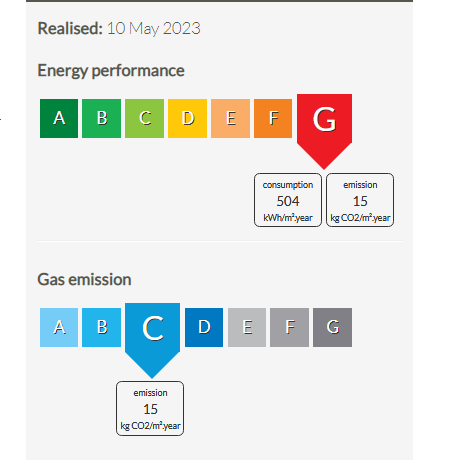 Realised: 10 May 2023

Energy performance

A B C D E F G

consumption
504
kWh/m².year

emission
15
kg CO2/m².year

Gas emission

A B C D E F G

emission
15
kg CO2/m².year